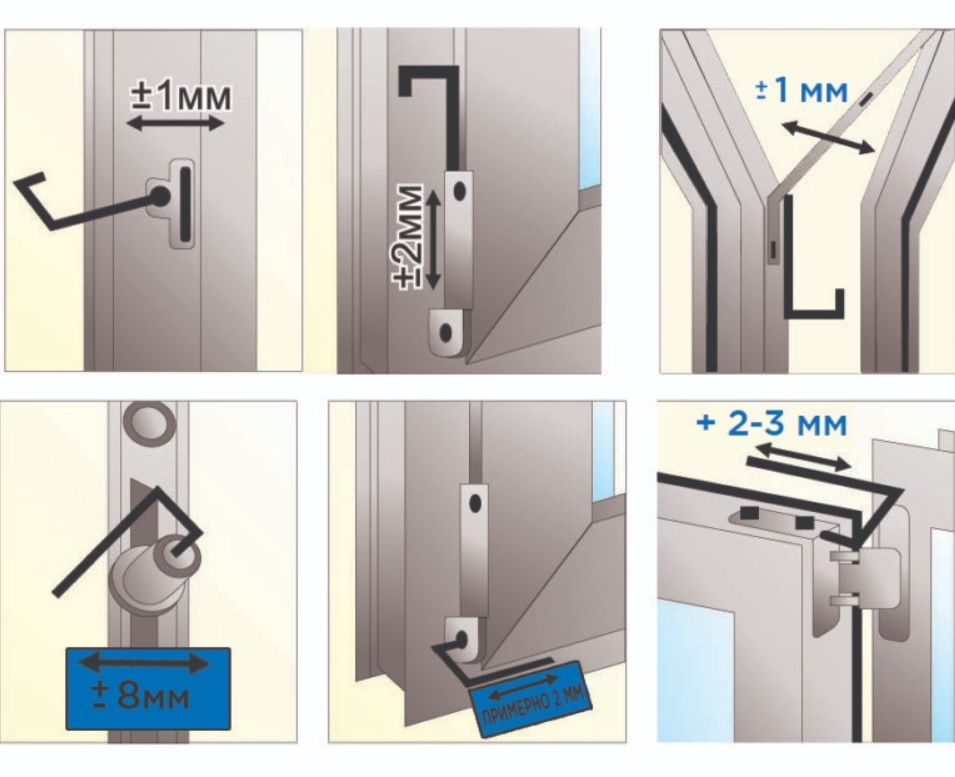 ±1мм

±2мм

± 1 мм

± 8мм

ПРИМЕРНО 2 ММ

+ 2-3 мм